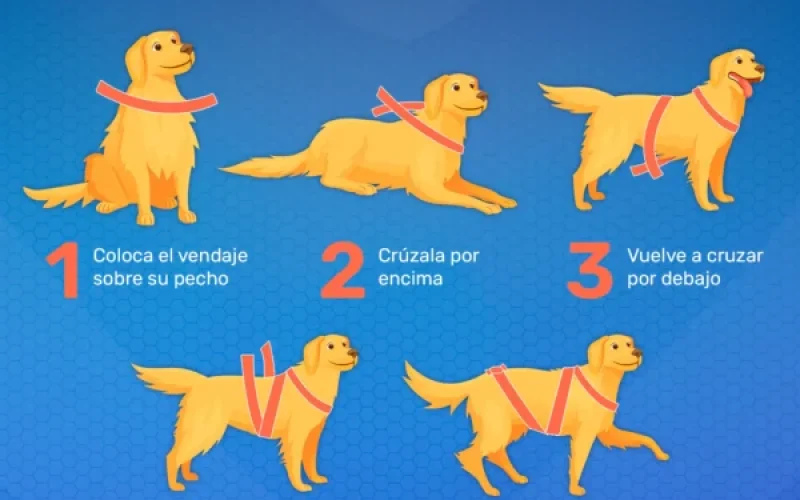 1 Coloca el vendaje sobre su pecho

2 Crúzala por encima

3 Vuelve a cruzar por debajo