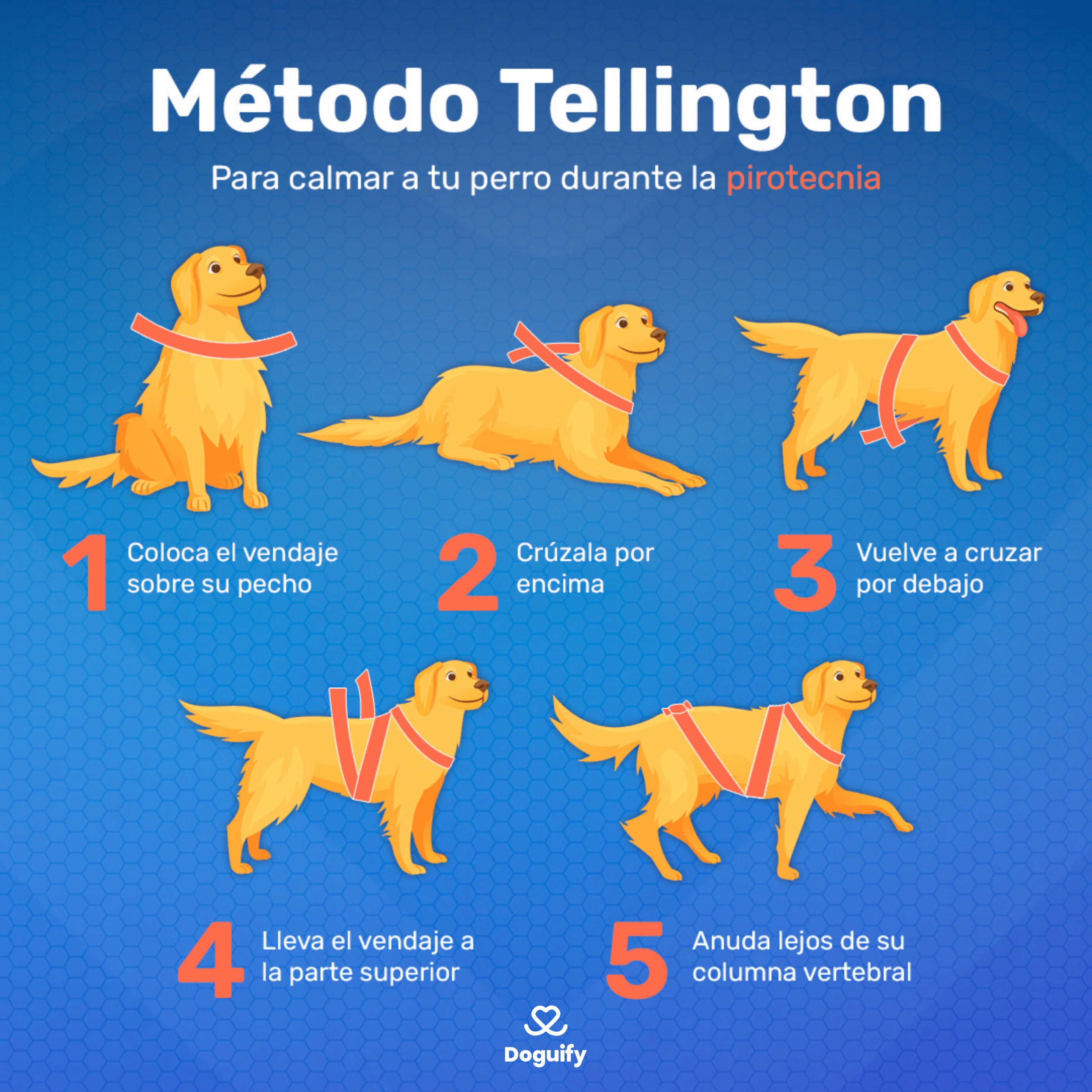 Método Tellington

Para calmar a tu perro durante la pirotecnia

1 Coloca el vendaje sobre su pecho

2 Crúzala por encima

3 Vuelve a cruzar por debajo

4 Lleva el vendaje a la parte superior

5 Anuda lejos de su columna vertebral

Doguify